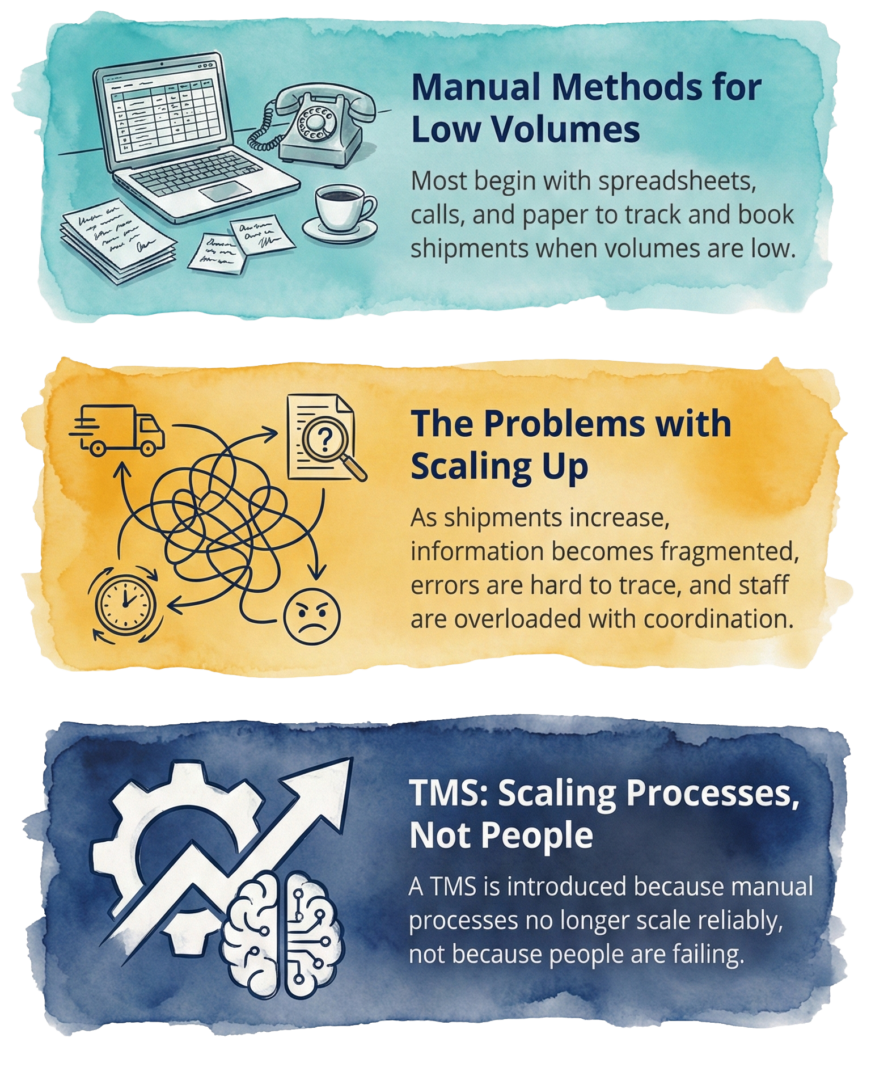 Manual Methods for Low Volumes

Most begin with spreadsheets, calls, and paper to track and book shipments when volumes are low.

The Problems with Scaling Up

As shipments increase, information becomes fragmented, errors are hard to trace, and staff are overloaded with coordination.

TMS: Scaling Processes, Not People

A TMS is introduced because manual processes no longer scale reliably, not because people are failing.